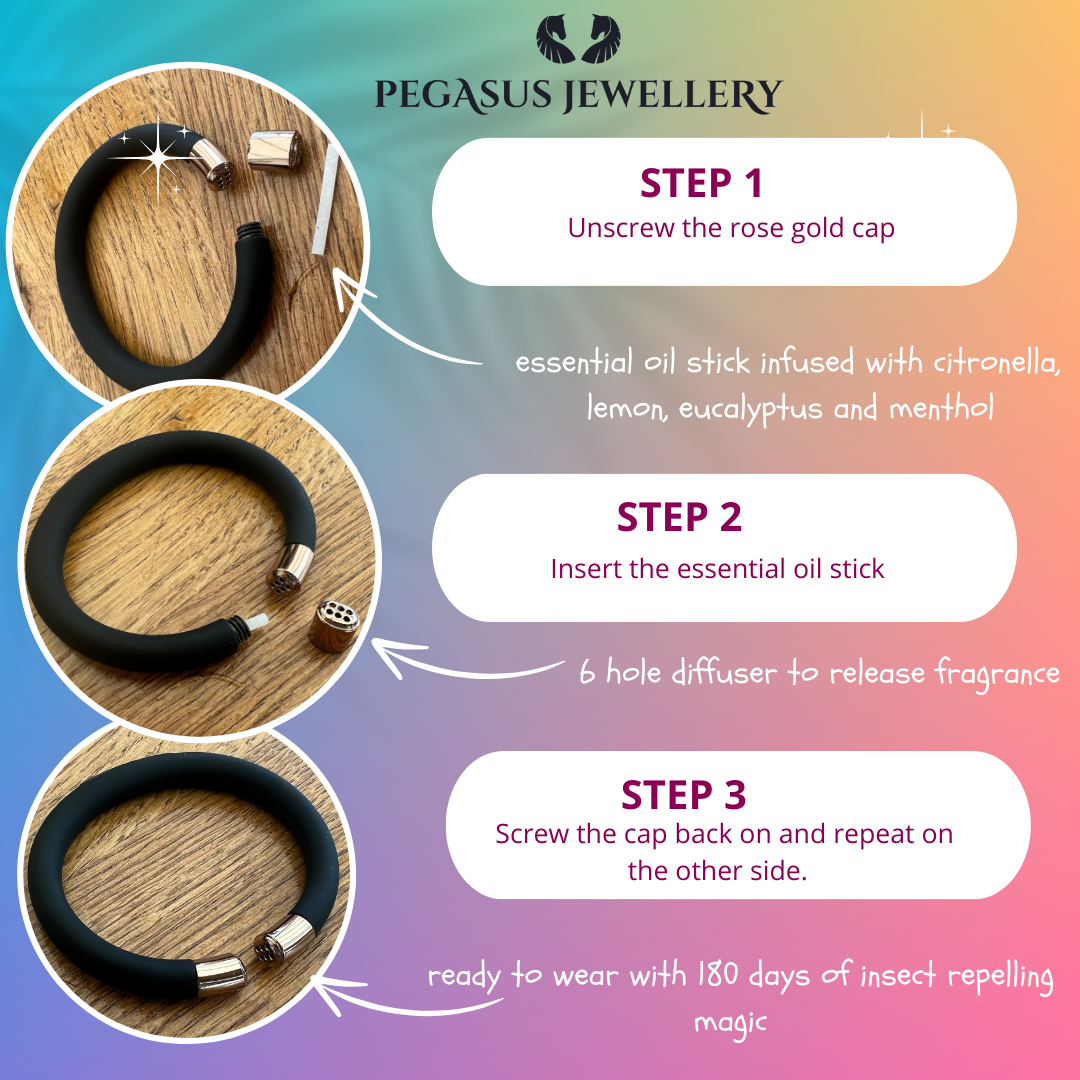 PEGASUS JEWELLERY

STEP 1
Unscrew the rose gold cap

essential oil stick infused with citronella, lemon, eucalyptus and menthol

STEP 2
Insert the essential oil stick

6 hole diffuser to release fragrance

STEP 3
Screw the cap back on and repeat on the other side.

ready to wear with 180 days of insect repelling magic